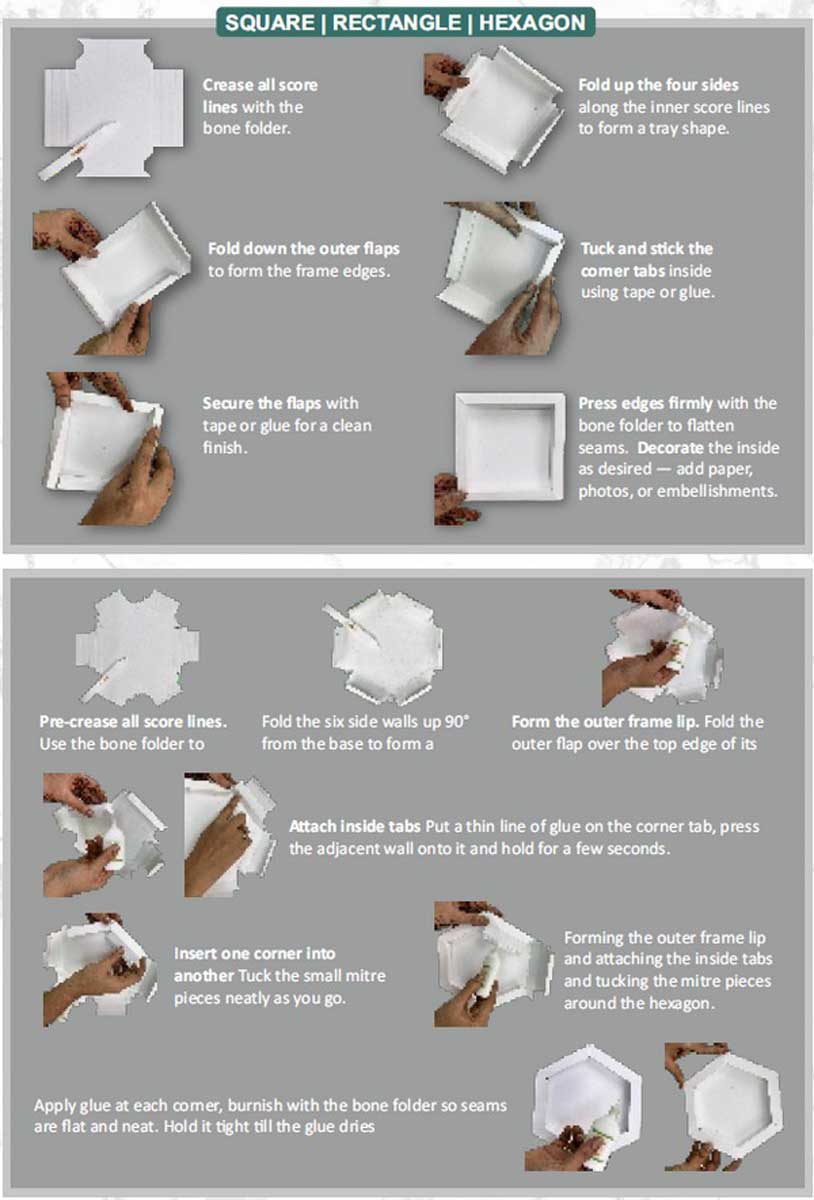 SQUARE | RECTANGLE | HEXAGON

Crease all score lines with the bone folder.

Fold up the four sides along the inner score lines to form a tray shape.

Fold down the outer flaps to form the frame edges.

Tuck and stick the corner tabs inside using tape or glue.

Secure the flaps with tape or glue for a clean finish.

Press edges firmly with the bone folder to flatten seams. Decorate the inside as desired — add paper, photos, or embellishments.

Pre-crease all score lines. Use the bone folder to

Fold the six side walls up 90° from the base to form a

Form the outer frame lip. Fold the outer flap over the top edge of its

Attach inside tabs Put a thin line of glue on the corner tab, press the adjacent wall onto it and hold for a few seconds.

Insert one corner into another Tuck the small mitre pieces neatly as you go.

Forming the outer frame lip and attaching the inside tabs and tucking the mitre pieces around the hexagon.

Apply glue at each corner, burnish with the bone folder so seams are flat and neat. Hold it tight till the glue dries