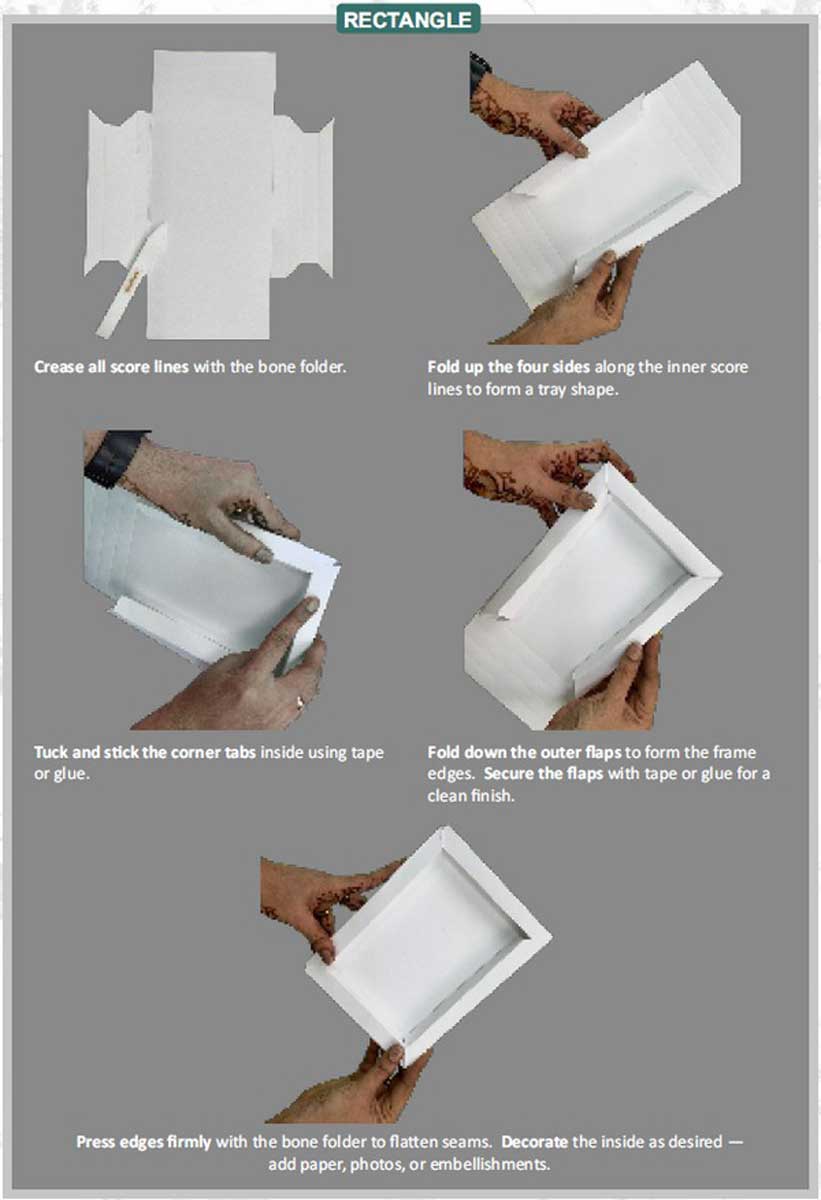 RECTANGLE

Crease all score lines with the bone folder.

Fold up the four sides along the inner score lines to form a tray shape.

Tuck and stick the corner tabs inside using tape or glue.

Fold down the outer flaps to form the frame edges. Secure the flaps with tape or glue for a clean finish.

Press edges firmly with the bone folder to flatten seams. Decorate the inside as desired — add paper, photos, or embellishments.