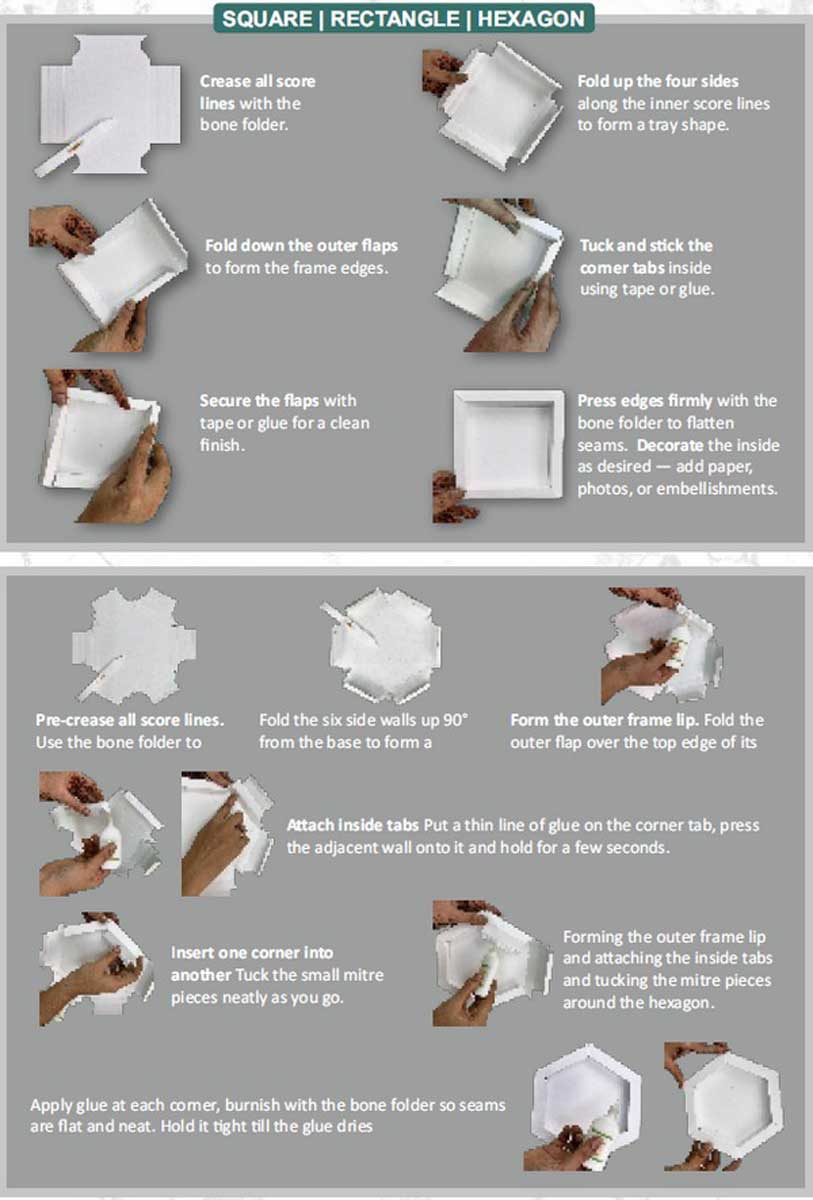 SQUARE | RECTANGLE | HEXAGON

Crease all score lines with the bone folder.

Fold up the four sides along the inner score lines to form a tray shape.

Fold down the outer flaps to form the frame edges.

Tuck and stick the corner tabs inside using tape or glue.

Secure the flaps with tape or glue for a clean finish.

Press edges firmly with the bone folder to flatten seams. Decorate the inside as desired — add paper, photos, or embellishments.

Pre-crease all score lines. Use the bone folder to

Fold the six side walls up 90° from the base to form a

Form the outer frame lip. Fold the outer flap over the top edge of its

Attach inside tabs Put a thin line of glue on the corner tab, press the adjacent wall onto it and hold for a few seconds.

Insert one corner into another Tuck the small mitre pieces neatly as you go.

Forming the outer frame lip and attaching the inside tabs and tucking the mitre pieces around the hexagon.

Apply glue at each corner, burnish with the bone folder so seams are flat and neat. Hold it tight till the glue dries